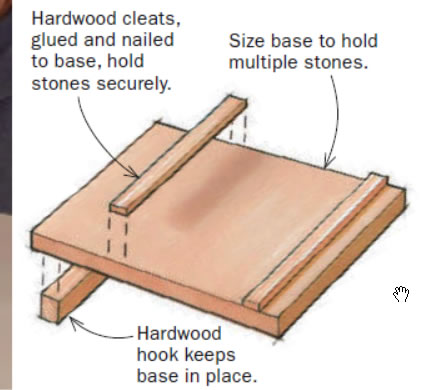 Hardwood cleats, glued and nailed to base, hold stones securely.

Size base to hold multiple stones.

Hardwood hook keeps base in place.