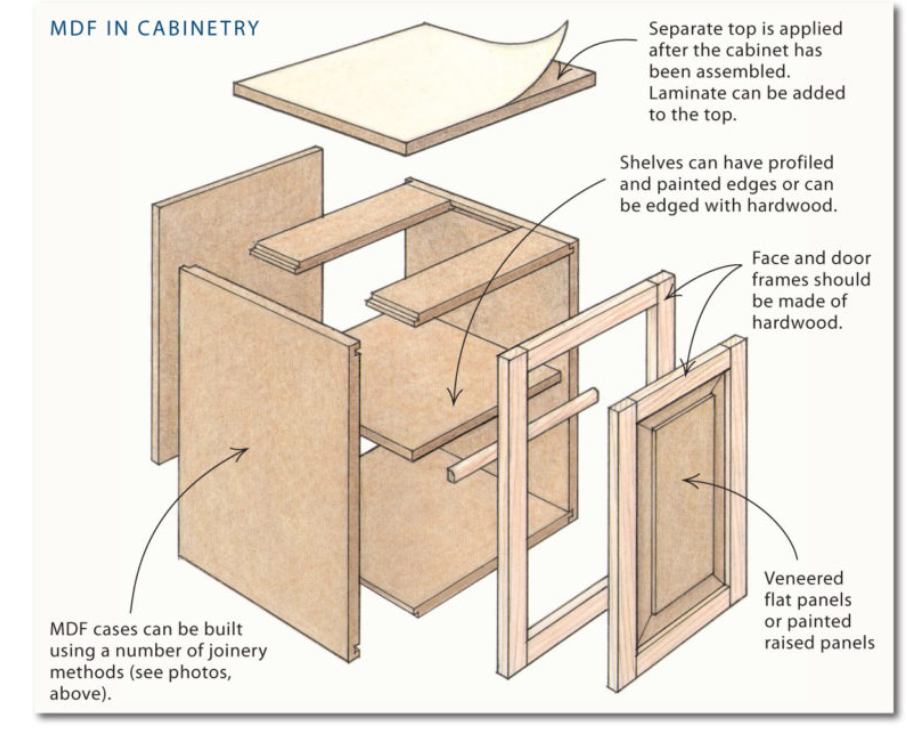 MDF IN CABINETRY

Separate top is applied after the cabinet has been assembled. Laminate can be added to the top.

Shelves can have profiled and painted edges or can be edged with hardwood.

Face and door frames should be made of hardwood.

Veneered flat panels or painted raised panels

MDF cases can be built using a number of joinery methods (see photos, above).