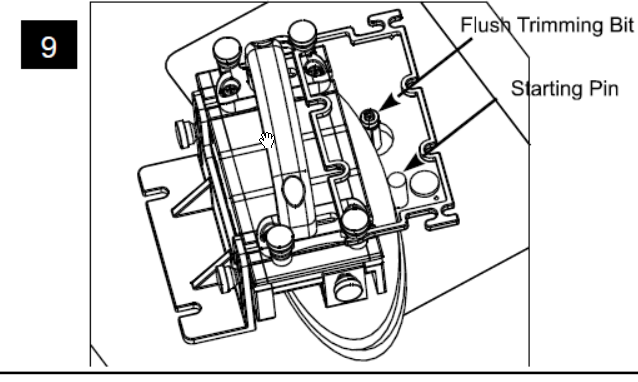 9

Flush Trimming Bit

Starting Pin