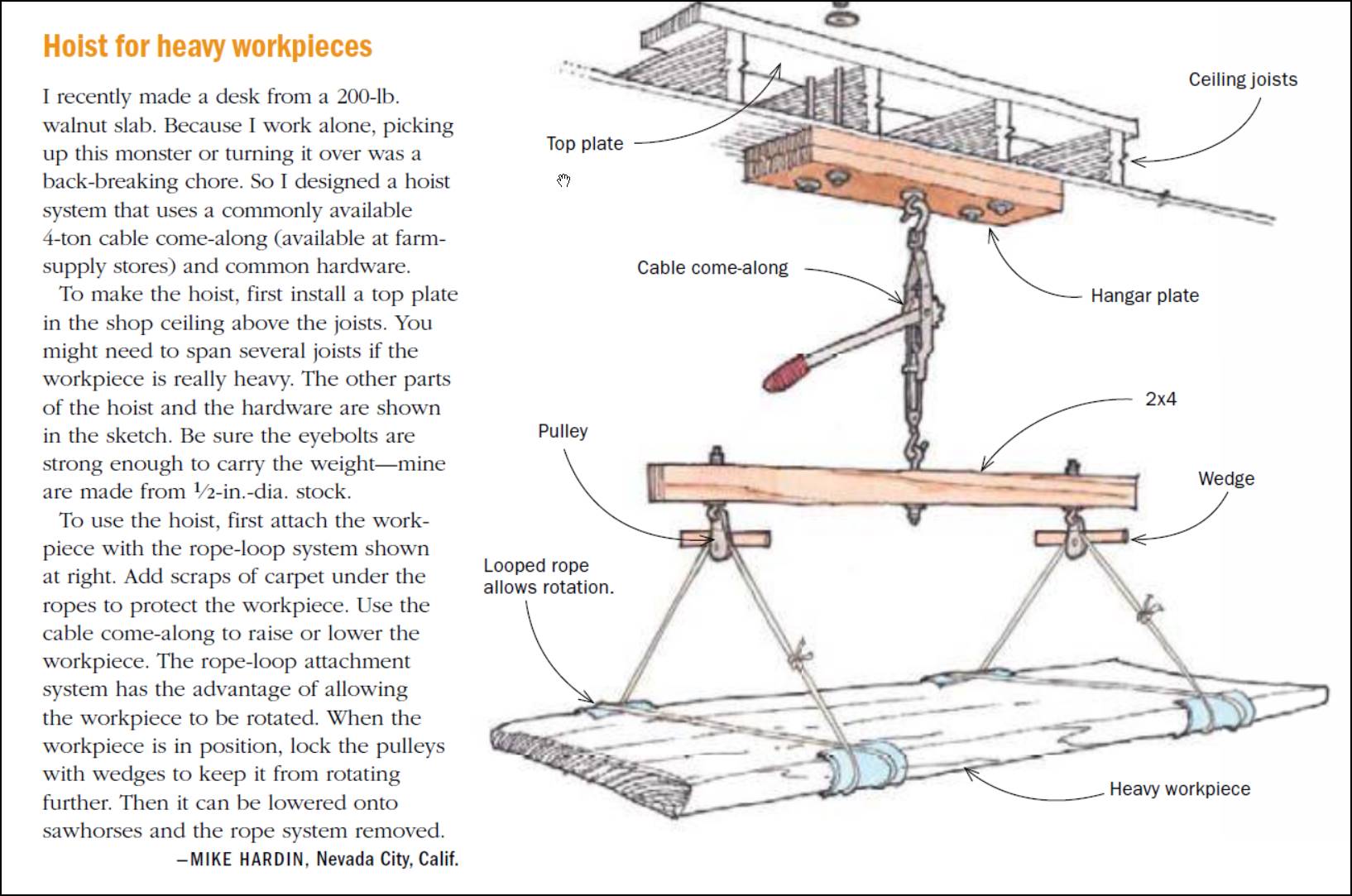 Hoist for heavy workpieces

I recently made a desk from a 200-lb. walnut slab. Because I work alone, picking up this monster or turning it over was a back-breaking chore. So I designed a hoist system that uses a commonly available 4-ton cable come-along (available at farm-supply stores) and common hardware.

To make the hoist, first install a top plate in the shop ceiling above the joists. You might need to span several joists if the workpiece is really heavy. The other parts of the hoist and the hardware are shown in the sketch. Be sure the eyebolts are strong enough to carry the weight—mine are made from ½-in.-dia. stock.

To use the hoist, first attach the workpiece with the rope-loop system shown at right. Add scraps of carpet under the ropes to protect the workpiece. Use the cable come-along to raise or lower the workpiece. The rope-loop attachment system has the advantage of allowing the workpiece to be rotated. When the workpiece is in position, lock the pulleys with wedges to keep it from rotating further. Then it can be lowered onto sawhorses and the rope system removed.

—MIKE HARDIN, Nevada City, Calif.

Ceiling joists

Top plate

Cable come-along

Hangar plate

2x4

Pulley

Wedge

Looped rope allows rotation.

Heavy workpiece