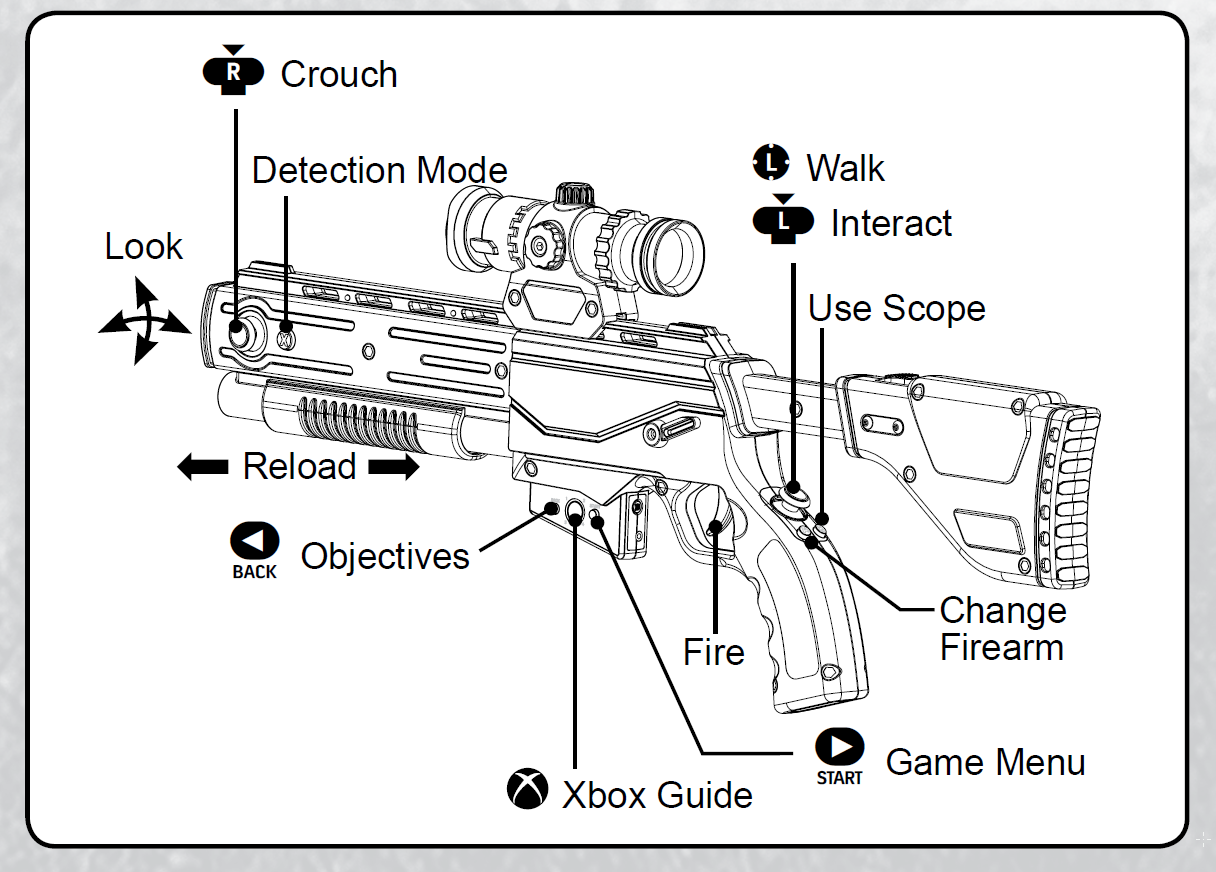 R Crouch

Detection Mode

Look

L Walk

L Interact

Use Scope

Reload

BACK Objectives

Fire

Change Firearm

START Game Menu

Xbox Guide